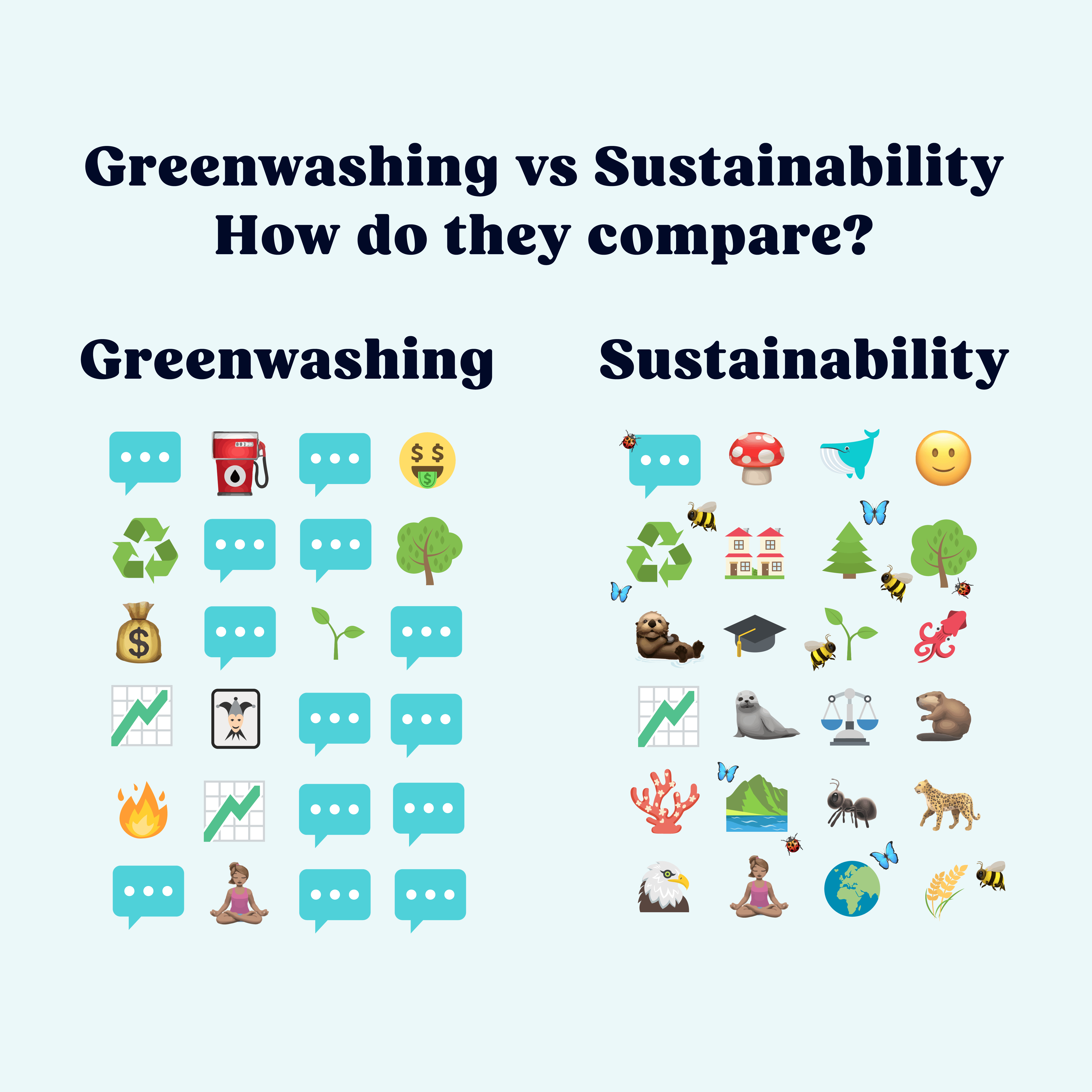 Greenwashing vs Sustainability
How do they compare?

Greenwashing

Sustainability